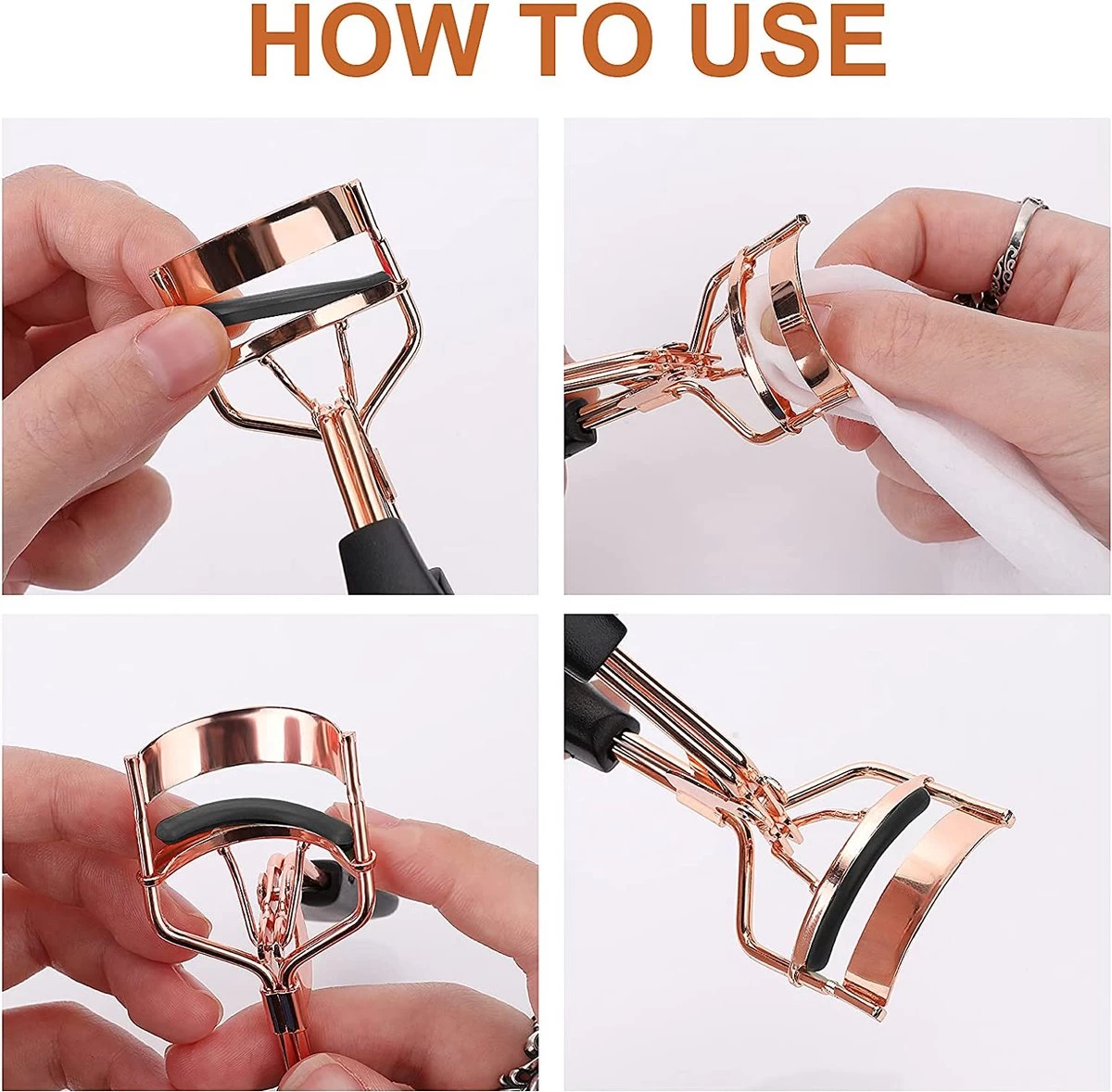 HOW TO USE