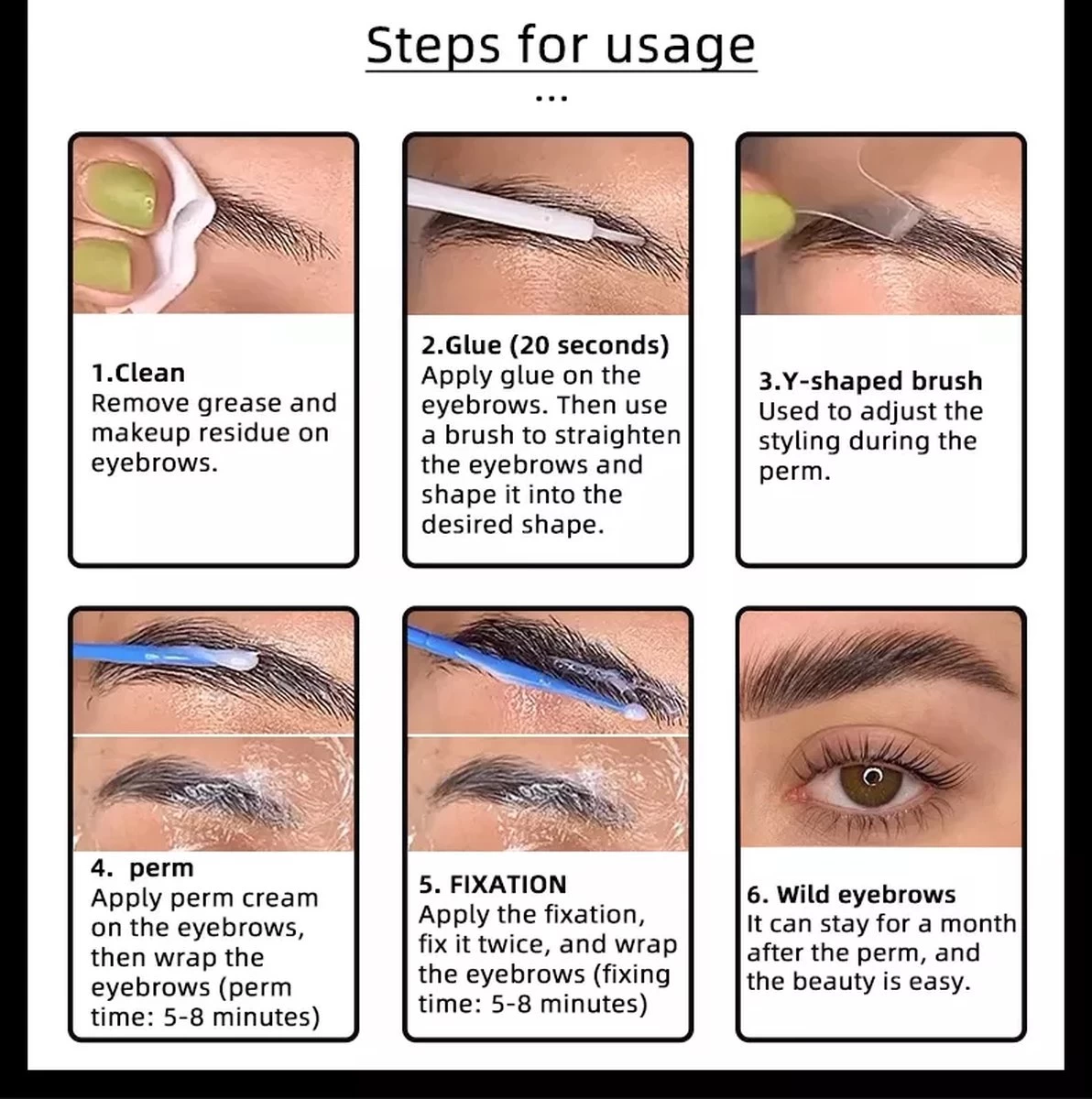 Steps for usage

...

1.Clean
Remove grease and makeup residue on eyebrows.

2.Glue (20 seconds)
Apply glue on the eyebrows. Then use a brush to straighten the eyebrows and shape it into the desired shape.

3.Y-shaped brush
Used to adjust the styling during the perm.

4. perm
Apply perm cream on the eyebrows, then wrap the eyebrows (perm time: 5-8 minutes)

5. FIXATION
Apply the fixation, fix it twice, and wrap the eyebrows (fixing time: 5-8 minutes)

6. Wild eyebrows
It can stay for a month after the perm, and the beauty is easy.